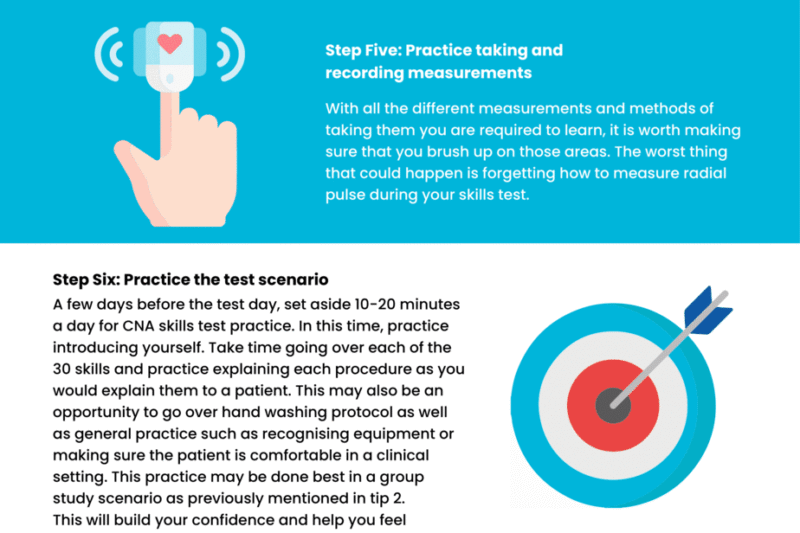 Step Five: Practice taking and recording measurements

With all the different measurements and methods of taking them you are required to learn, it is worth making sure that you brush up on those areas. The worst thing that could happen is forgetting how to measure radial pulse during your skills test.

Step Six: Practice the test scenario

A few days before the test day, set aside 10-20 minutes a day for CNA skills test practice. In this time, practice introducing yourself. Take time going over each of the 30 skills and practice explaining each procedure as you would explain them to a patient. This may also be an opportunity to go over hand washing protocol as well as general practice such as recognising equipment or making sure the patient is comfortable in a clinical setting. This practice may be done best in a group study scenario as previously mentioned in tip 2.
This will build your confidence and help you feel