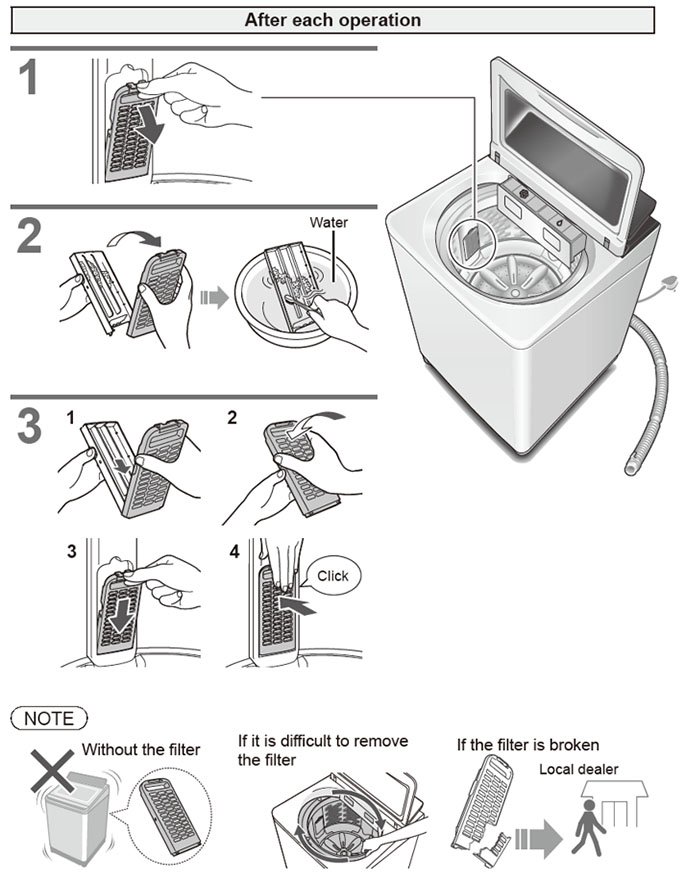 After each operation

1

2

Water

3

1

2

3

4

Click

NOTE

Without the filter

If it is difficult to remove the filter

If the filter is broken

Local dealer