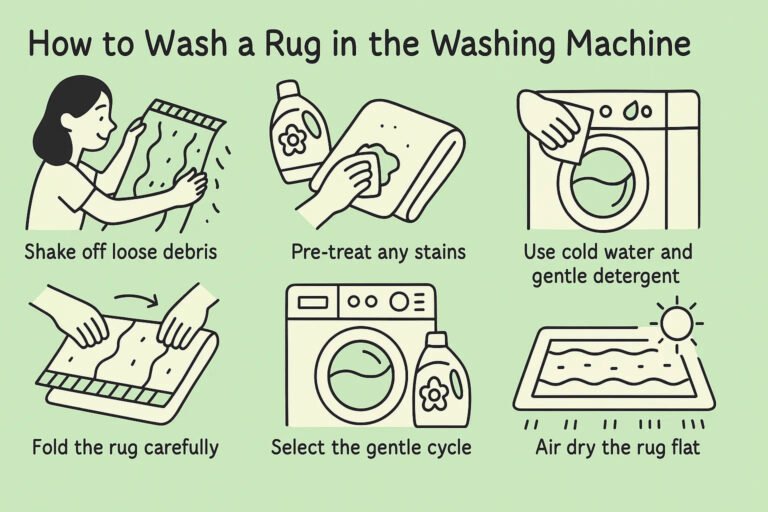 How to Wash a Rug in the Washing Machine

Shake off loose debris

Pre-treat any stains

Use cold water and gentle detergent

Fold the rug carefully

Select the gentle cycle

Air dry the rug flat