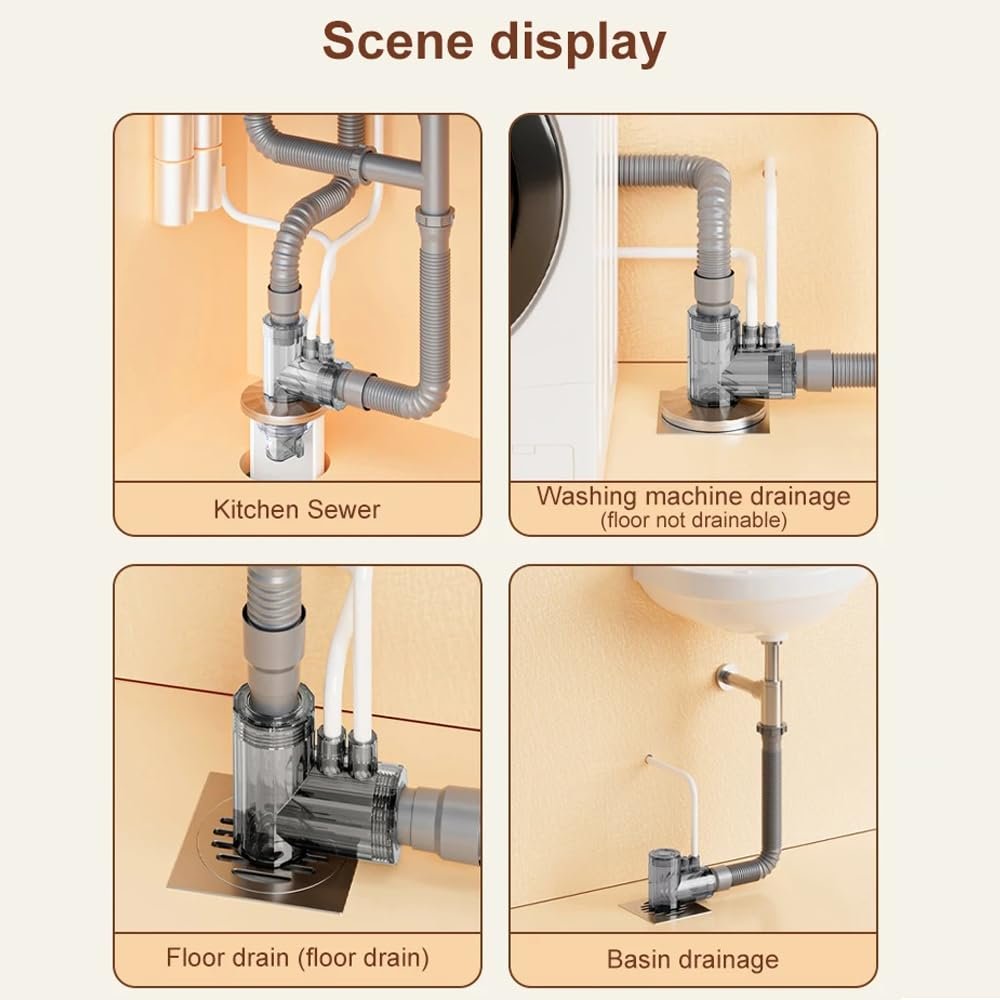 Scene display

Kitchen Sewer

Washing machine drainage
(floor not drainable)

Floor drain (floor drain)

Basin drainage